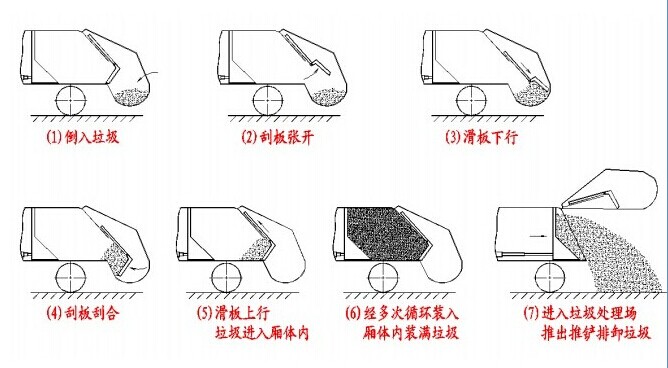 (1) 倒入垃圾

(2) 刮板张开

(3) 滑板下行

(4) 刮板刮合

(5) 滑板上行
垃圾进入厢体内

(6) 经多次循环装入
厢体内装满垃圾

(7) 进入垃圾处理场
推出推铲排卸垃圾