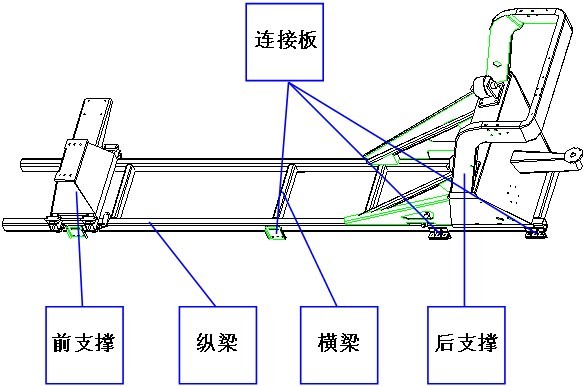 连接板

前支撑

纵梁

横梁

后支撑